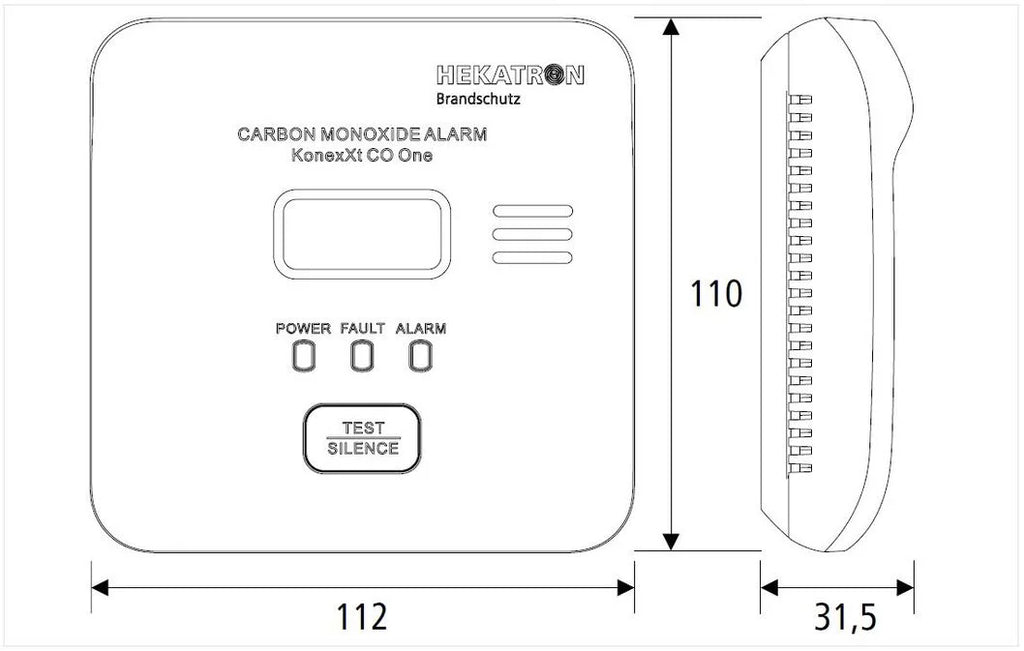 HEKATRON
Brandschutz

CARBON MONOXIDE ALARM
KonexXt CO One

POWER FAULT ALARM

TEST
SILENCE

110

112

31,5